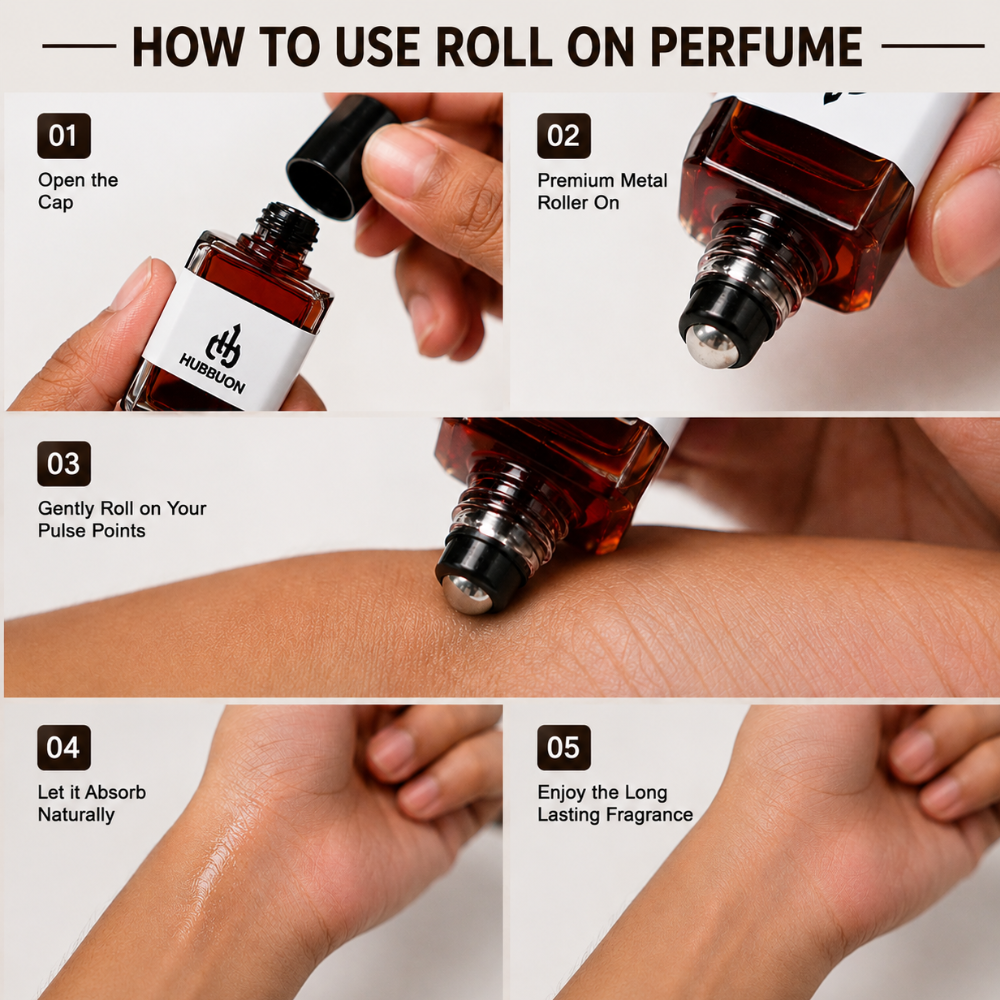 HOW TO USE ROLL ON PERFUME

01
Open the Cap

HUBBUON

02
Premium Metal Roller On

03
Gently Roll on Your Pulse Points

04
Let it Absorb Naturally

05
Enjoy the Long Lasting Fragrance